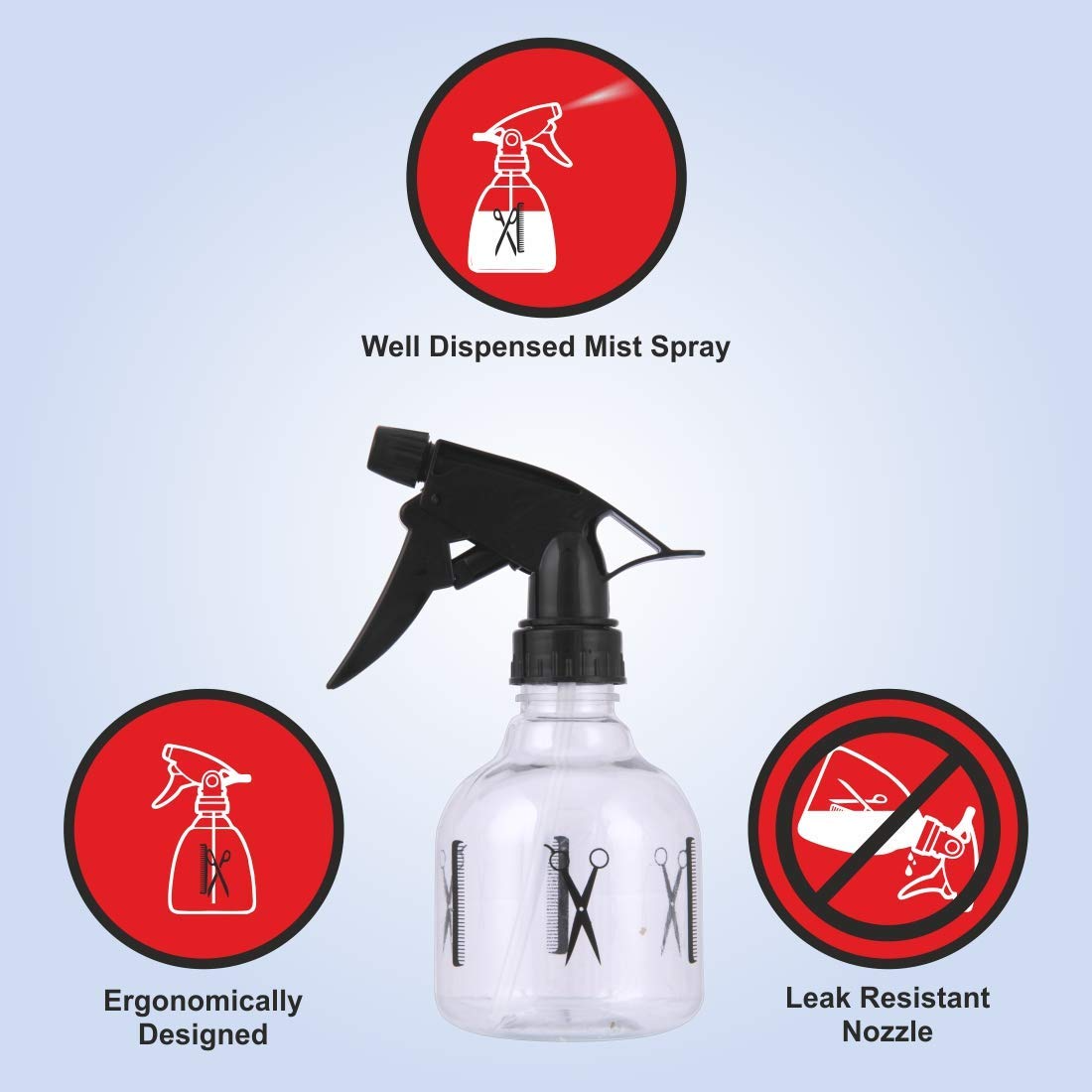 Well Dispensed Mist Spray

Ergonomically Designed

Leak Resistant Nozzle